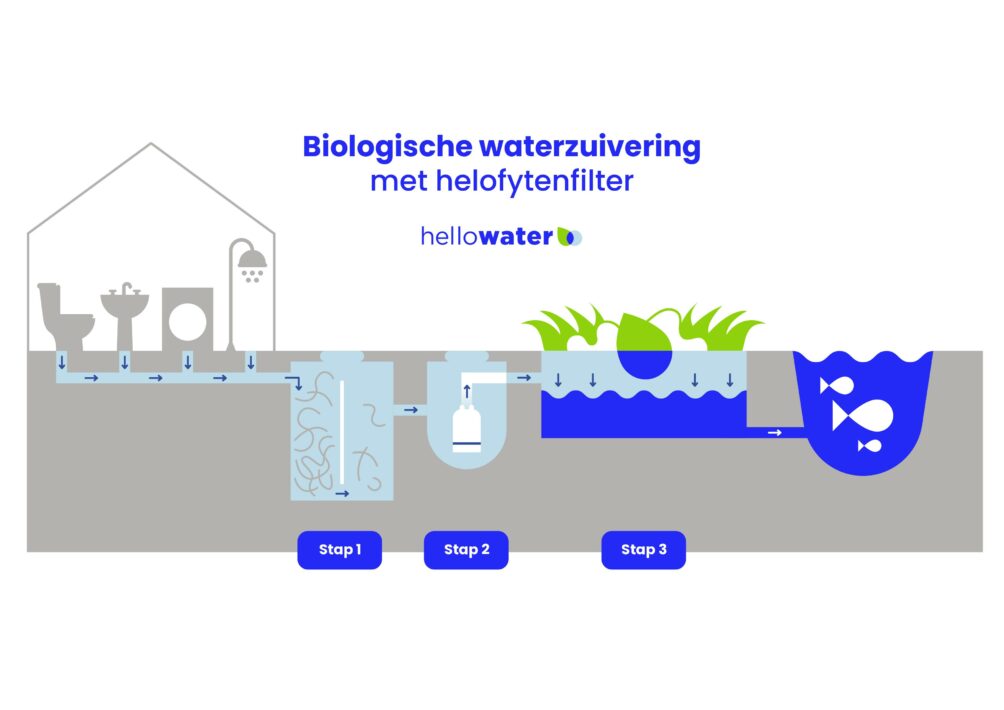 Biologische waterzuivering
met helofytenfilter

hellowater

Stap 1

Stap 2

Stap 3